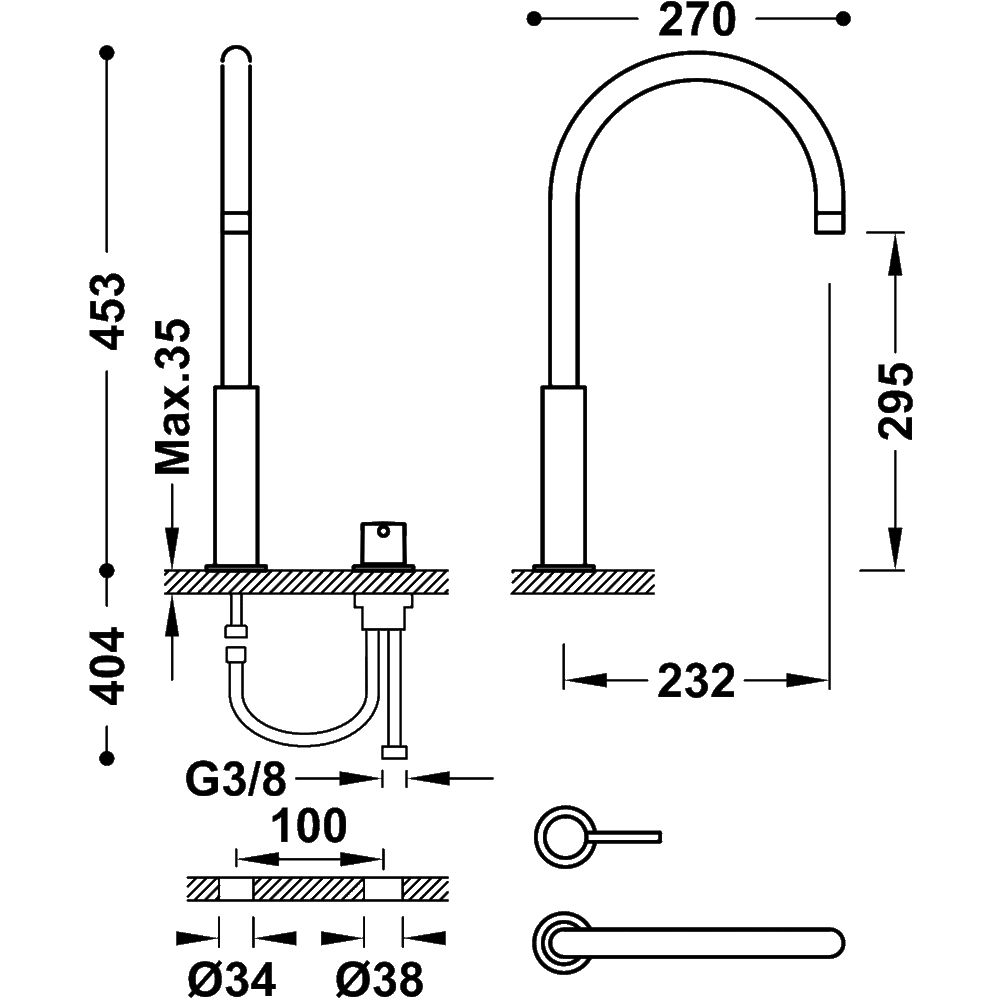 270
453
Max.35
295
404
232
G3/8
100
Ø34
Ø38