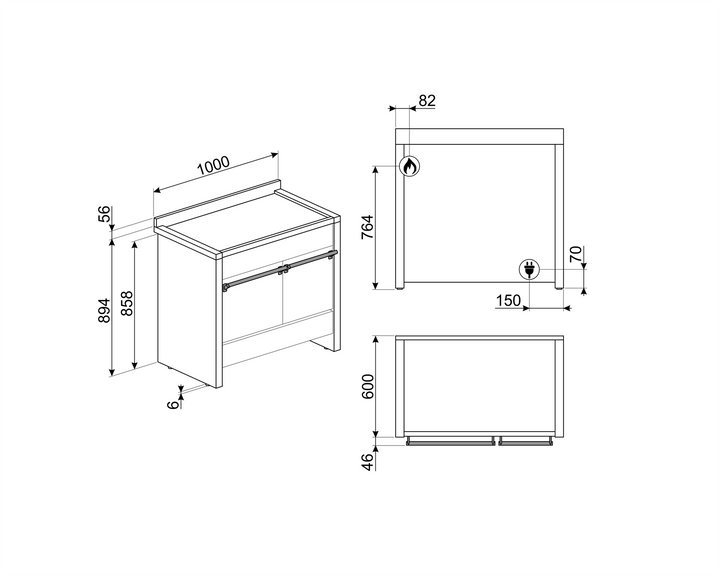 1000
56
894
858
6
82
764
70
150
600
46