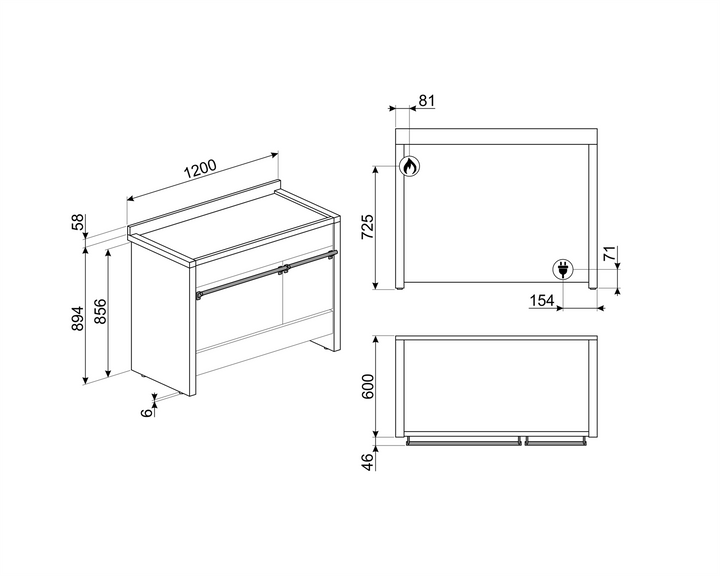 1200
58
894
856
6
81
725
71
154
600
46