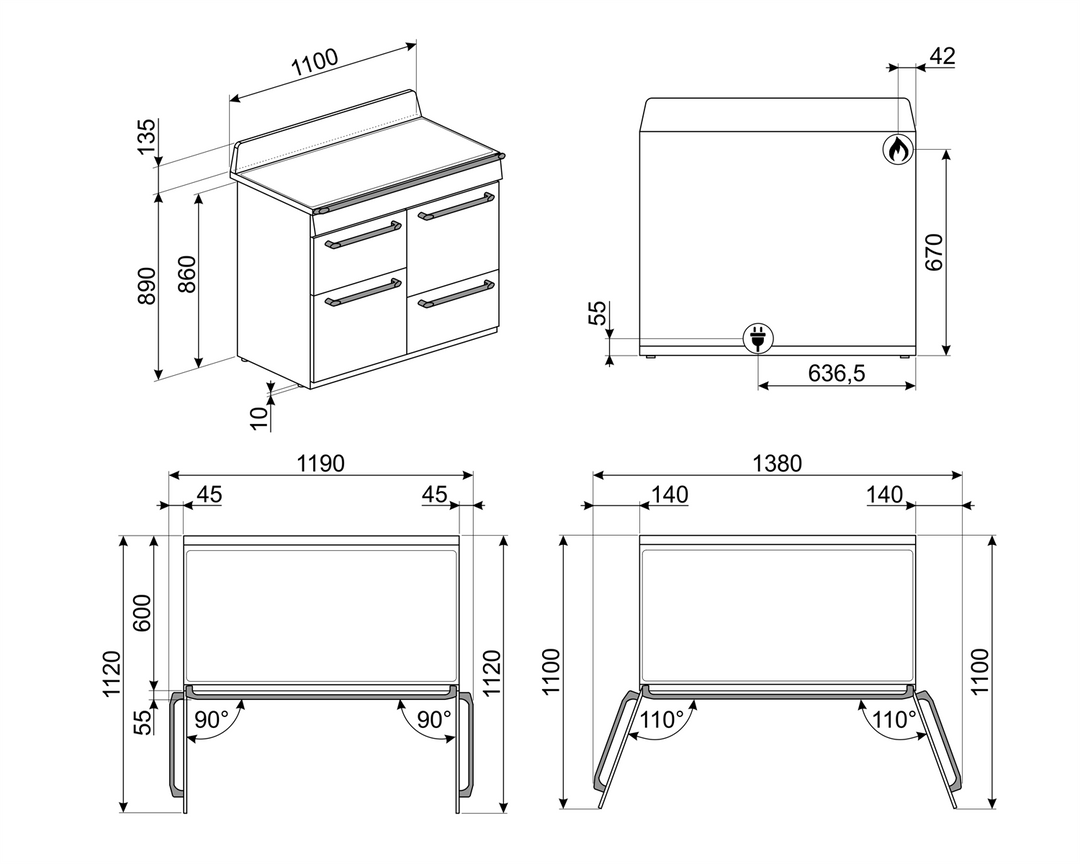 1100
135
890
860
10
42
670
55
636,5
1190
45
45
600
1120
55
90°
90°
1120
1380
140
140
1100
110°
110°
1100