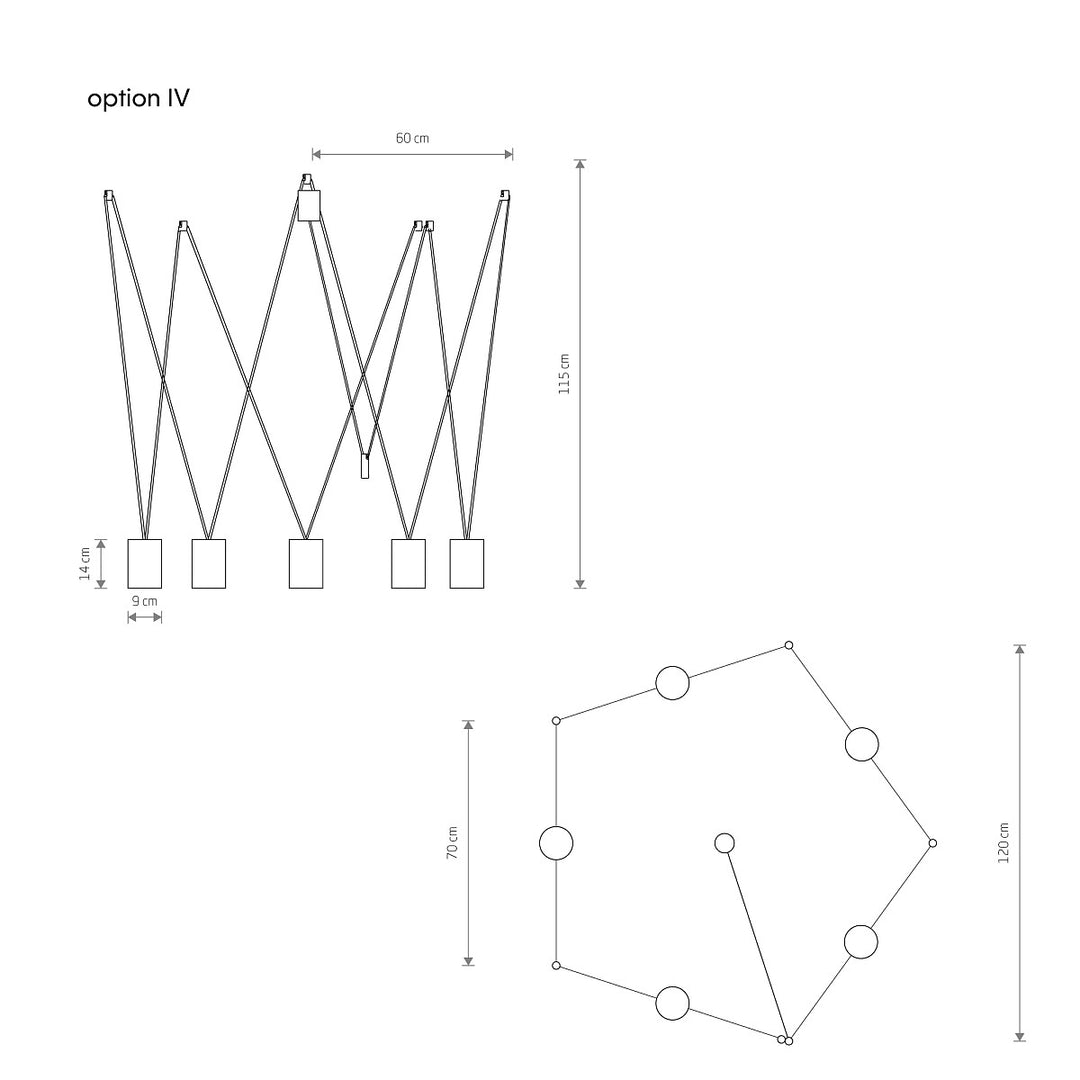 option IV

60 cm

115 cm

14 cm

9 cm

70 cm

120 cm