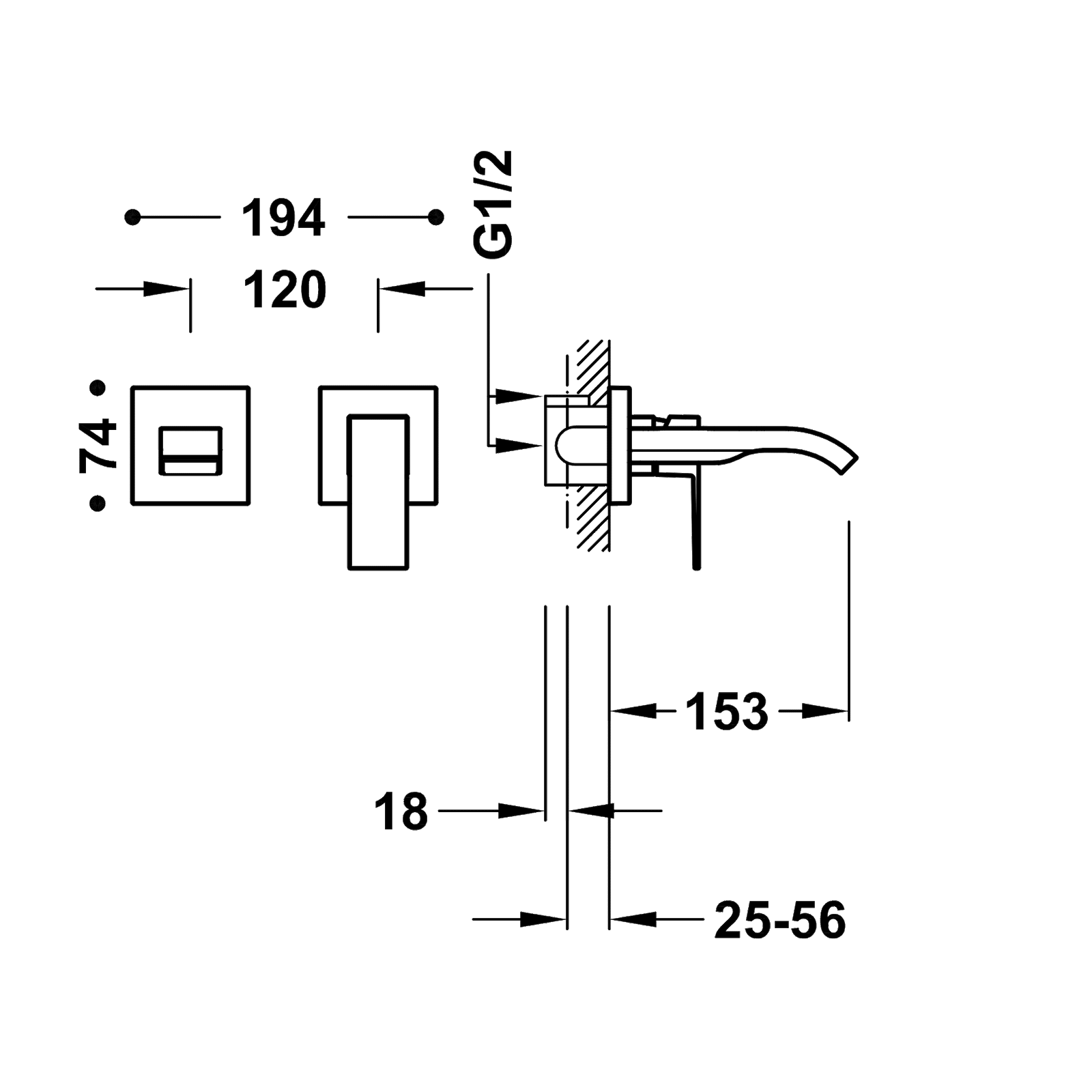 194

G1/2

120

74

153

18

25-56