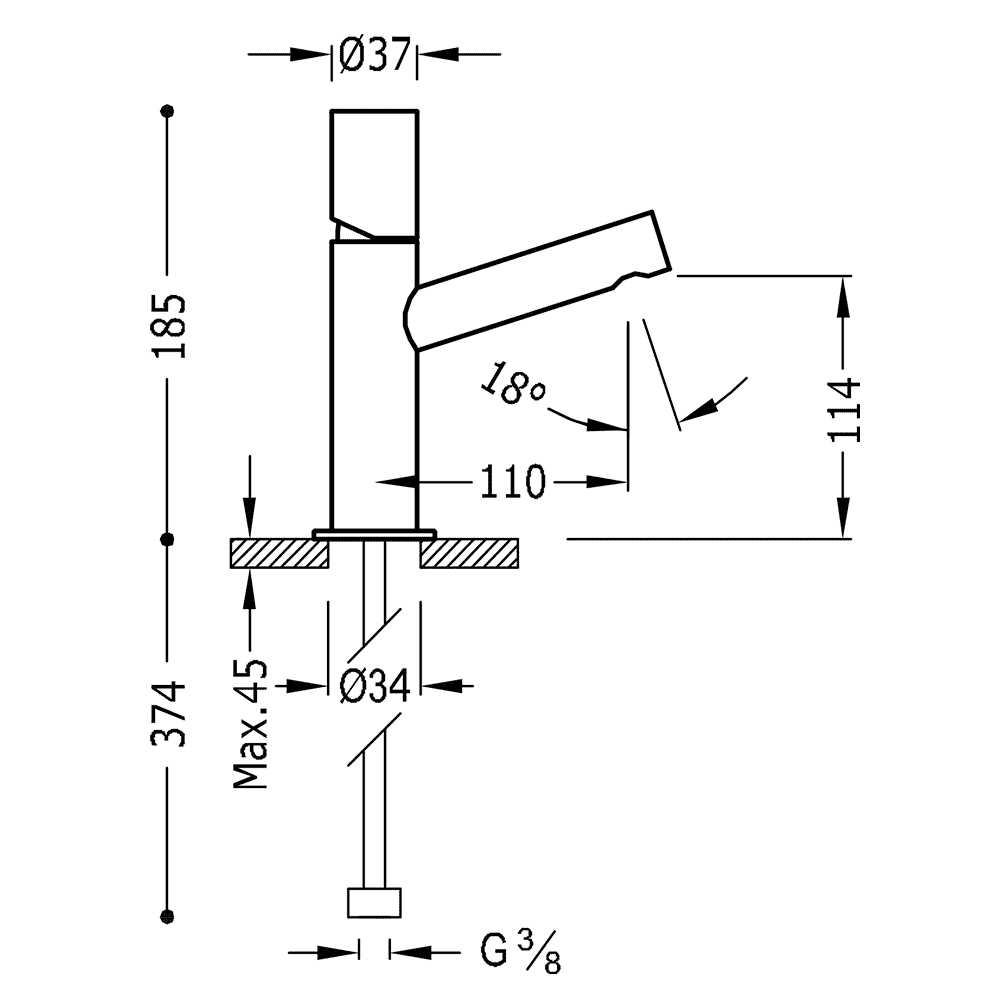 Ø37

185

18°

114

110

Max.45

Ø34

374

G $\frac{3}{8}$