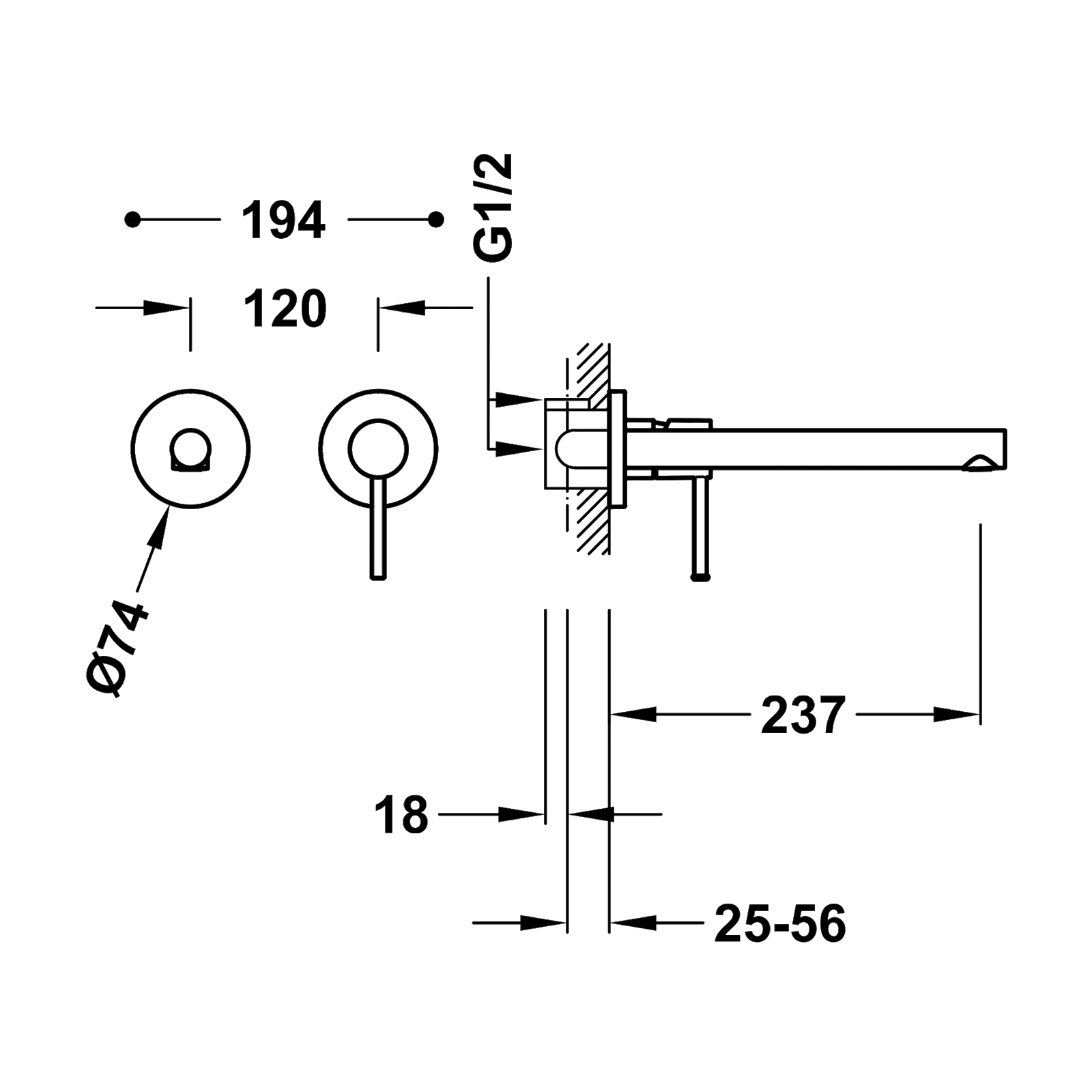 194

G1/2

120

Ø74

237

18

25-56