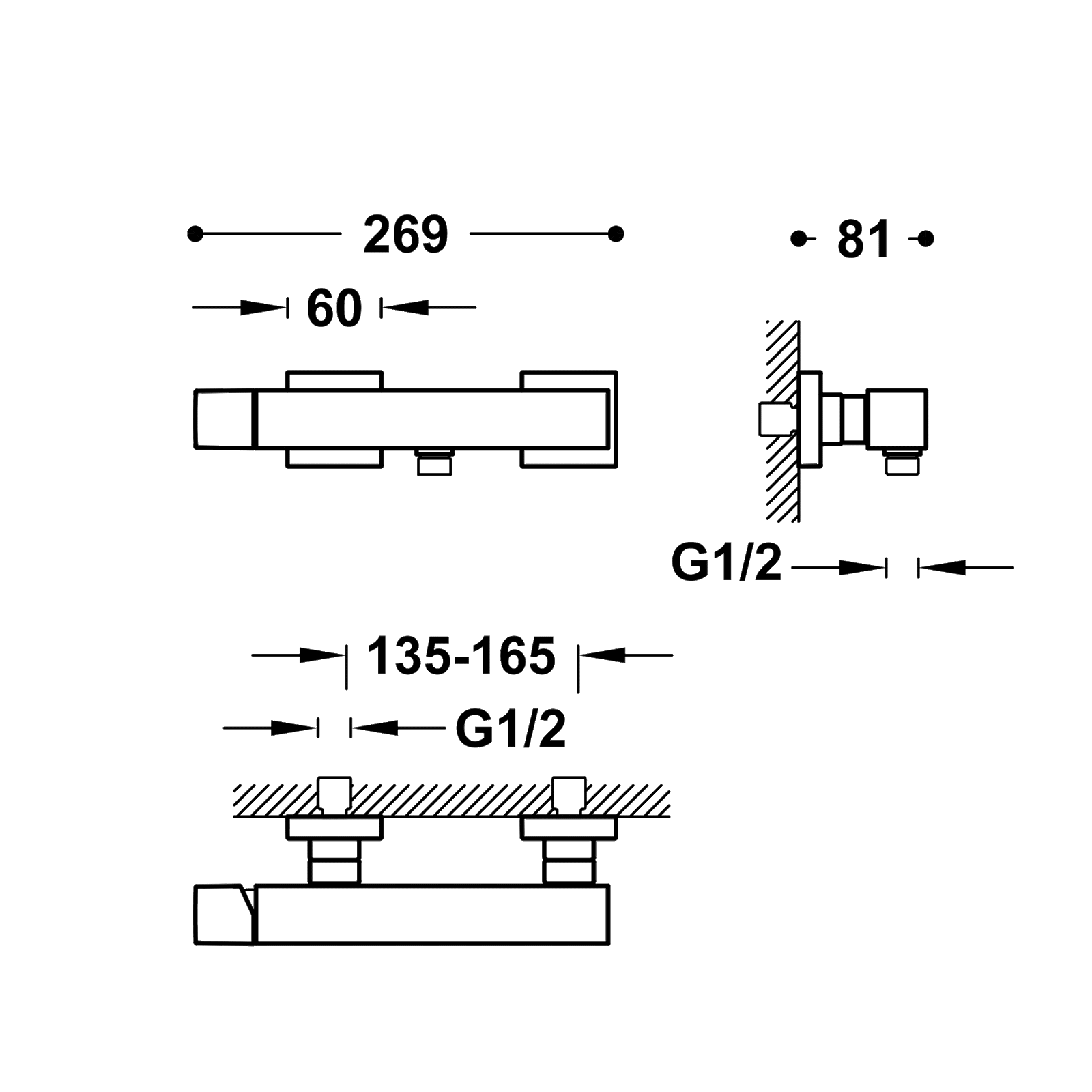 269

81

60

G1/2

135-165

G1/2