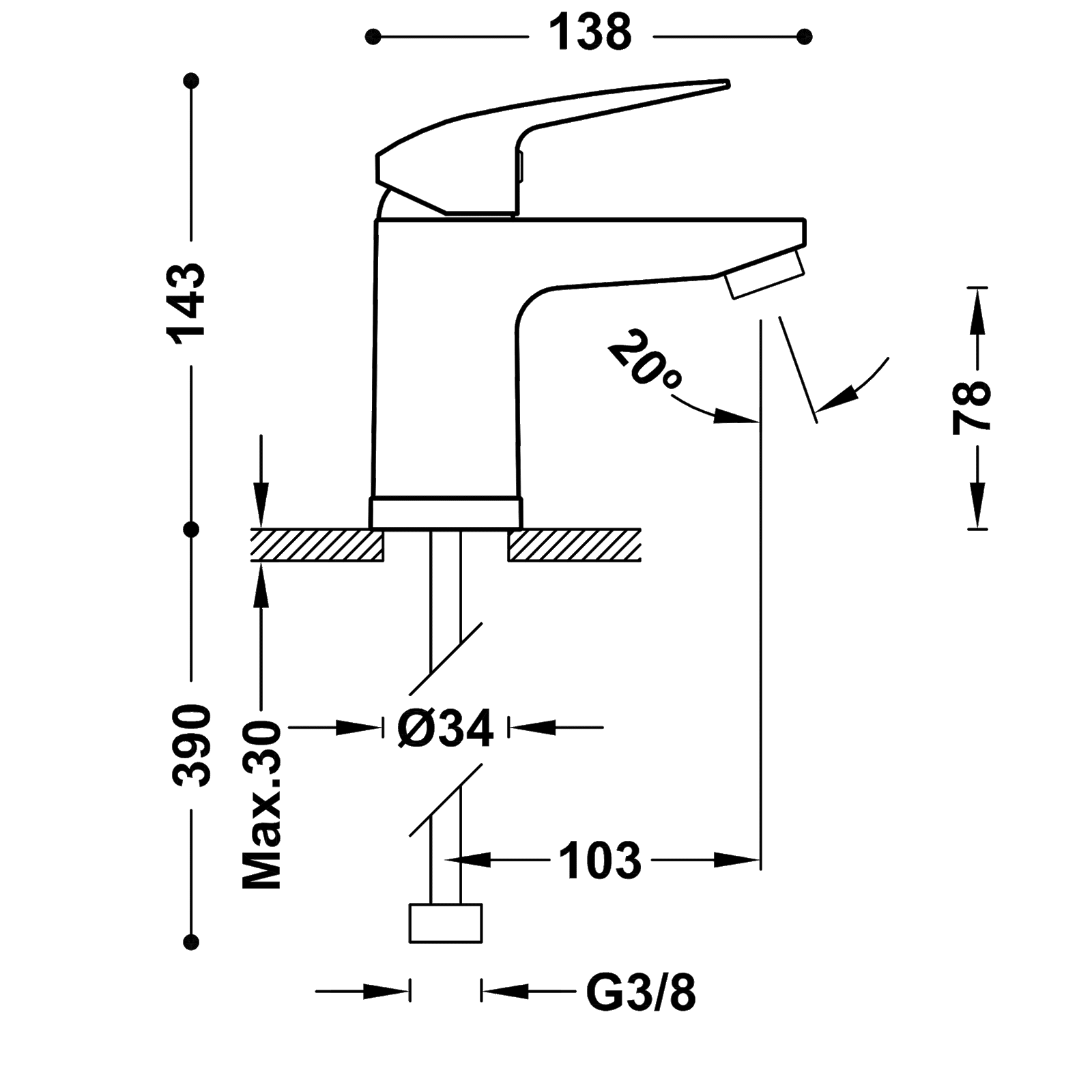 138

143

20°

78

390

Max.30

Ø34

103

G3/8