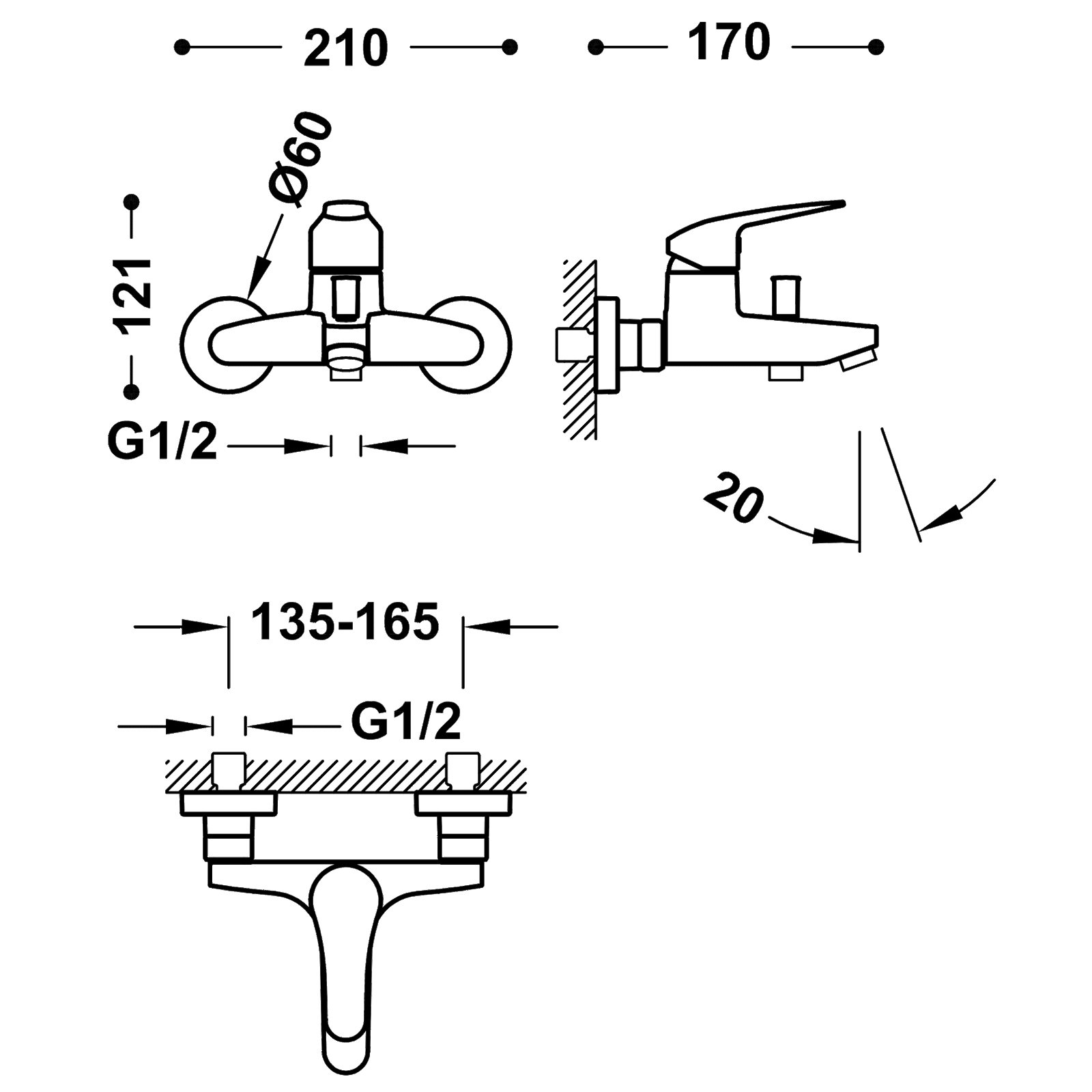 210

170

Ø60

121

G1/2

20

135-165

G1/2