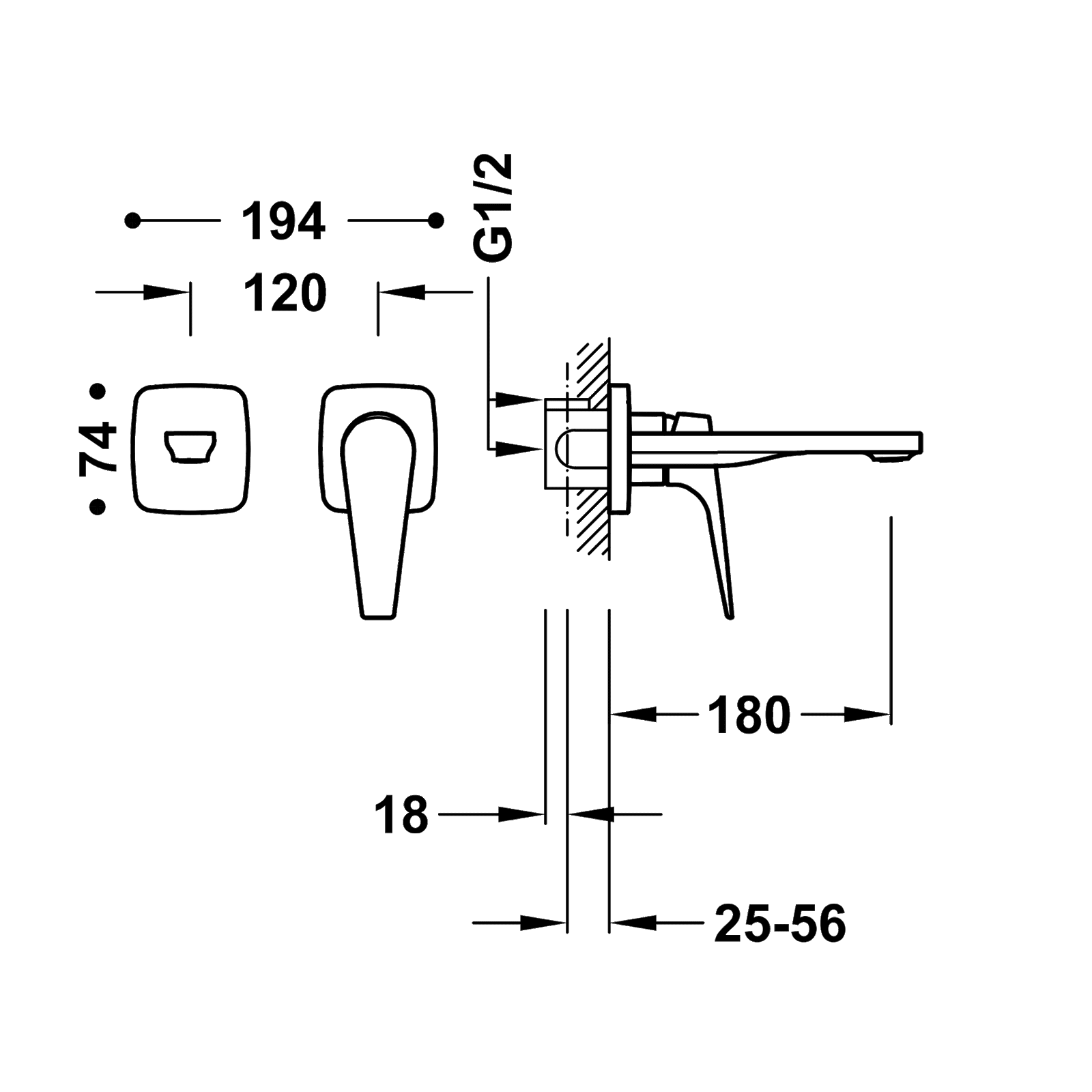 194

G1/2

120

74

180

18

25-56