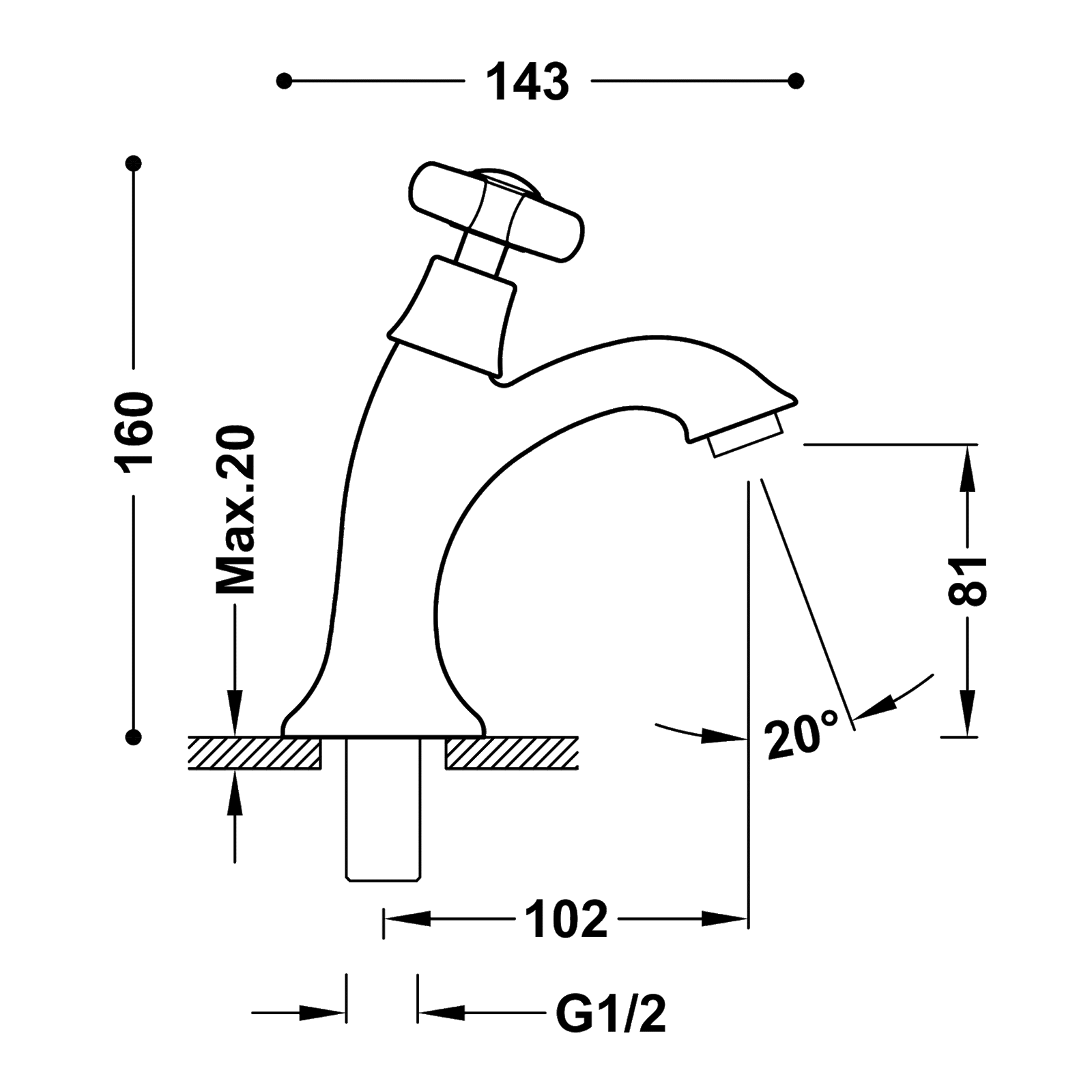 143

160

Max.20

81

20°

102

G1/2