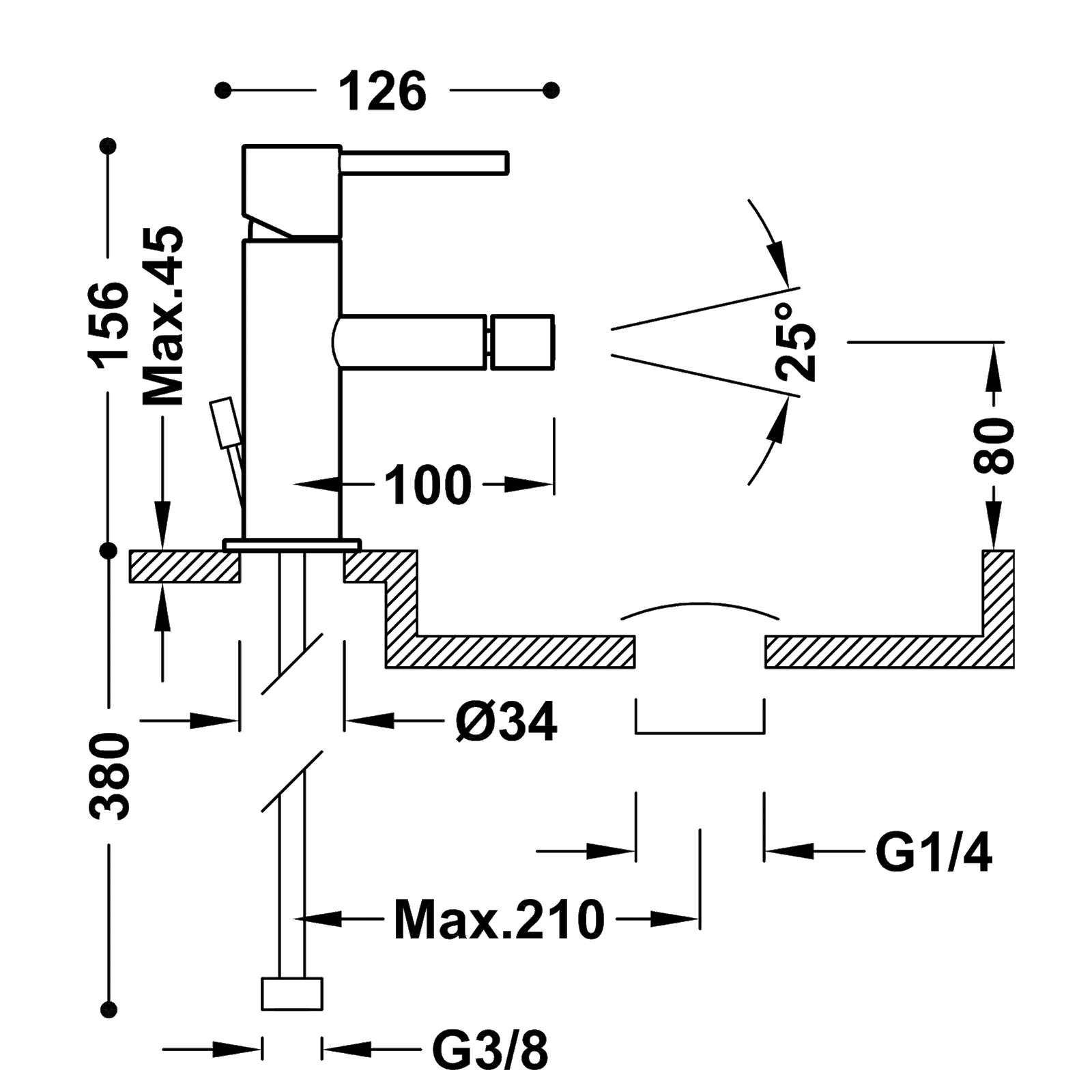 126

156

Max.45

25°

80

100

Ø34

380

G1/4

Max.210

G3/8